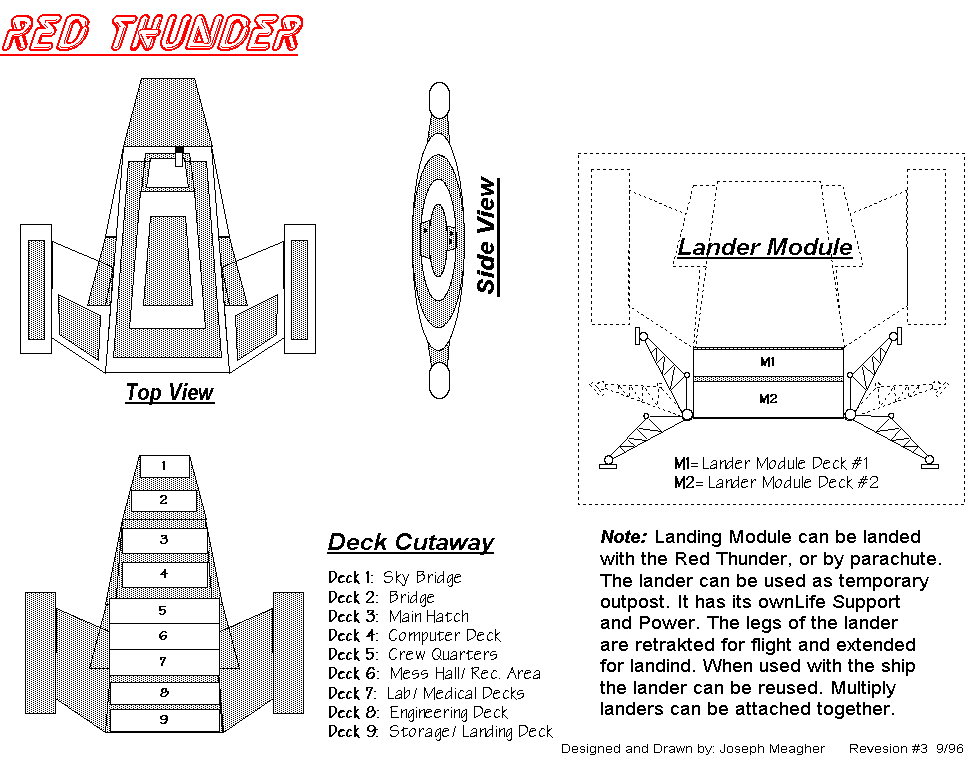 RED THUNDER

Top View

Side View

Lander Module

M1

M2

M1= Lander Module Deck #1
M2= Lander Module Deck #2

1
2
3
4
5
6
7
8
9

Deck Cutaway

Deck 1: Sky Bridge
Deck 2: Bridge
Deck 3: Main Hatch
Deck 4: Computer Deck
Deck 5: Crew Quarters
Deck 6: Mess Hall/ Rec. Area
Deck 7: Lab/ Medical Decks
Deck 8: Engineering Deck
Deck 9: Storage/ Landing Deck

Note: Landing Module can be landed with the Red Thunder, or by parachute. The lander can be used as temporary outpost. It has its ownLife Support and Power. The legs of the lander are retrakted for flight and extended for landind. When used with the ship the lander can be reused. Multiply landers can be attached together.

Designed and Drawn by: Joseph Meagher Revesion #3 9/96